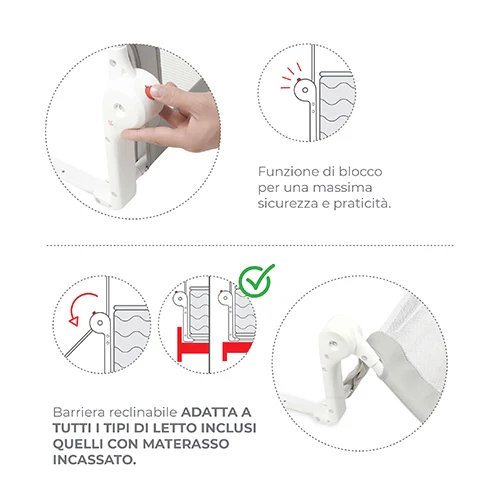 Funzione di blocco per una massima sicurezza e praticità.

Barriera reclinabile ADATTA A TUTTI I TIPI DI LETTO INCLUSI QUELLI CON MATERASSO INCASSATO.