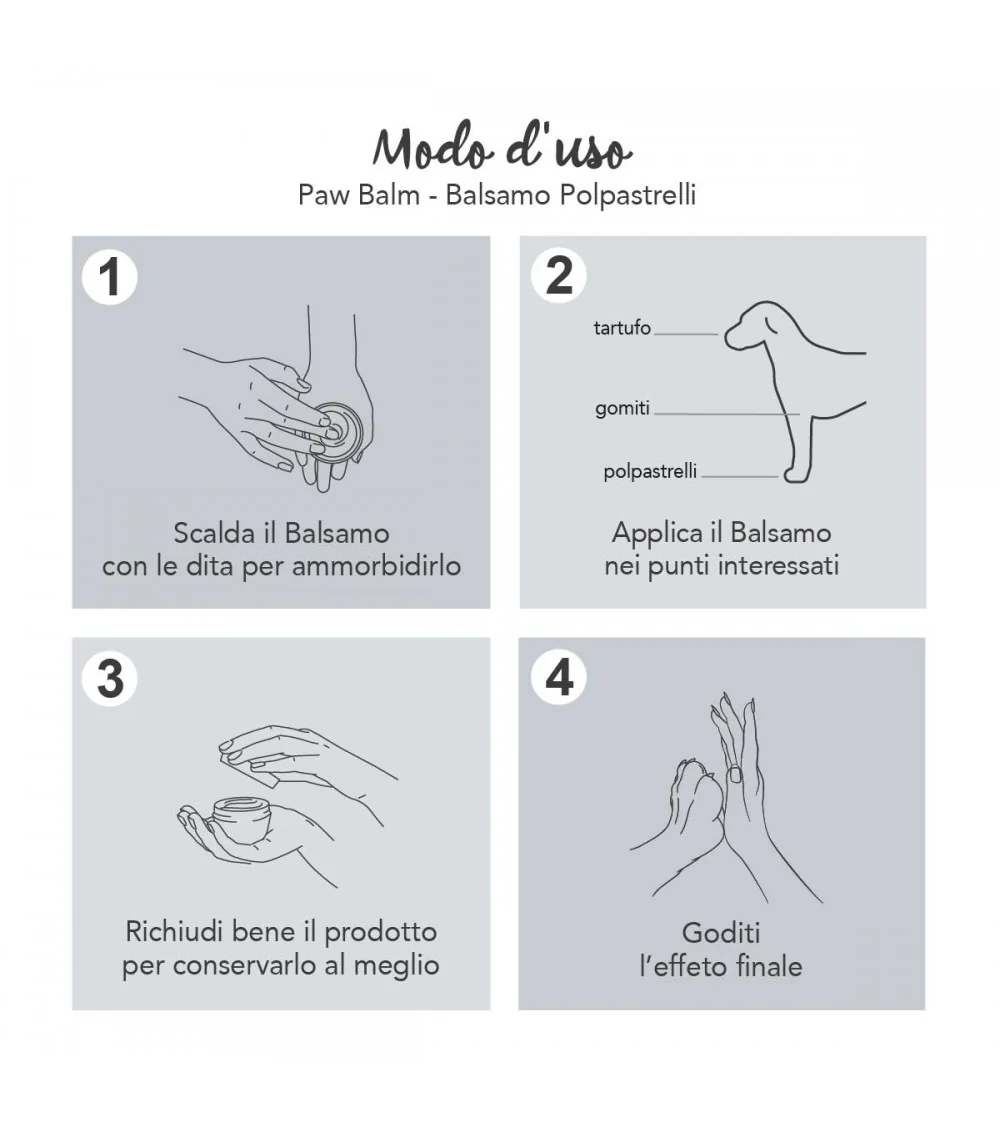 Modo d'uso
Paw Balm - Balsamo Polpastrelli

1

Scalda il Balsamo con le dita per ammorbidirlo

2

tartufo
gomiti
polpastrelli

Applica il Balsamo nei punti interessati

3

Richiudi bene il prodotto per conservarlo al meglio

4

Goditi l'effeto finale